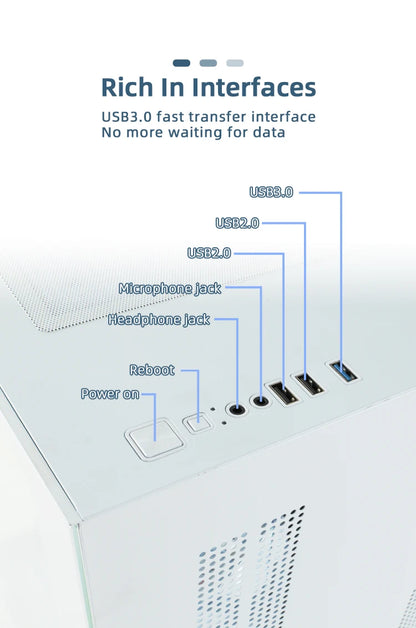 Rich In Interfaces

USB3.0 fast transfer interface
No more waiting for data

USB3.0

USB2.0

USB2.0

Microphone jack

Headphone jack

Reboot

Power on