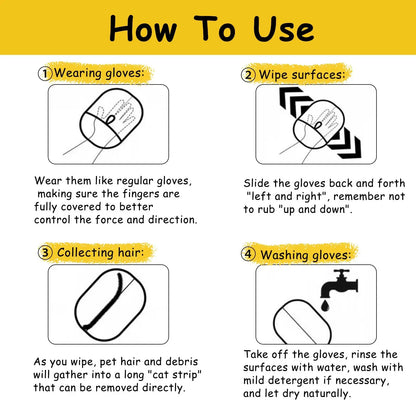 How To Use

① Wearing gloves:

Wear them like regular gloves, making sure the fingers are fully covered to better control the force and direction.

② Wipe surfaces:

Slide the gloves back and forth "left and right", remember not to rub "up and down".

③ Collecting hair:

As you wipe, pet hair and debris will gather into a long "cat strip" that can be removed directly.

④ Washing gloves:

Take off the gloves, rinse the surfaces with water, wash with mild detergent if necessary, and let dry naturally.