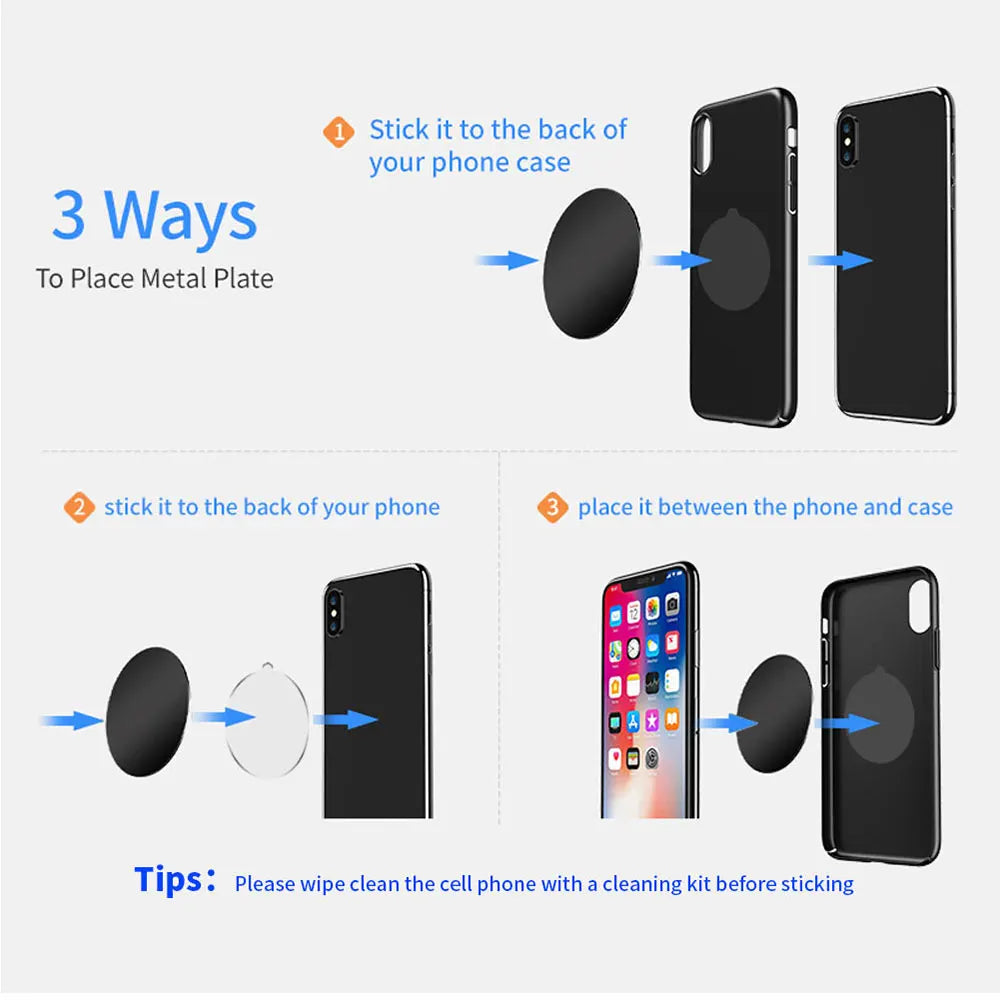 3 Ways

To Place Metal Plate

1 Stick it to the back of your phone case

2 stick it to the back of your phone

3 place it between the phone and case

Tips: Please wipe clean the cell phone with a cleaning kit before sticking