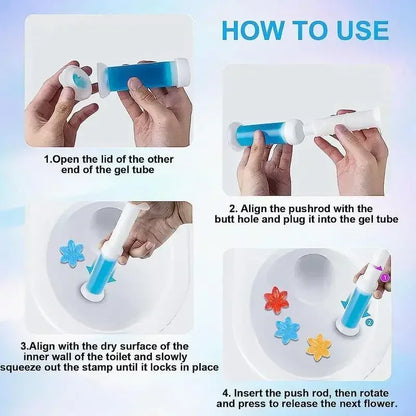 HOW TO USE

1.Open the lid of the other end of the gel tube

2. Align the pushrod with the butt hole and plug it into the gel tube

3.Align with the dry surface of the inner wall of the toilet and slowly squeeze out the stamp until it locks in place

1

2

4. Insert the push rod, then rotate and press to release the next flower.