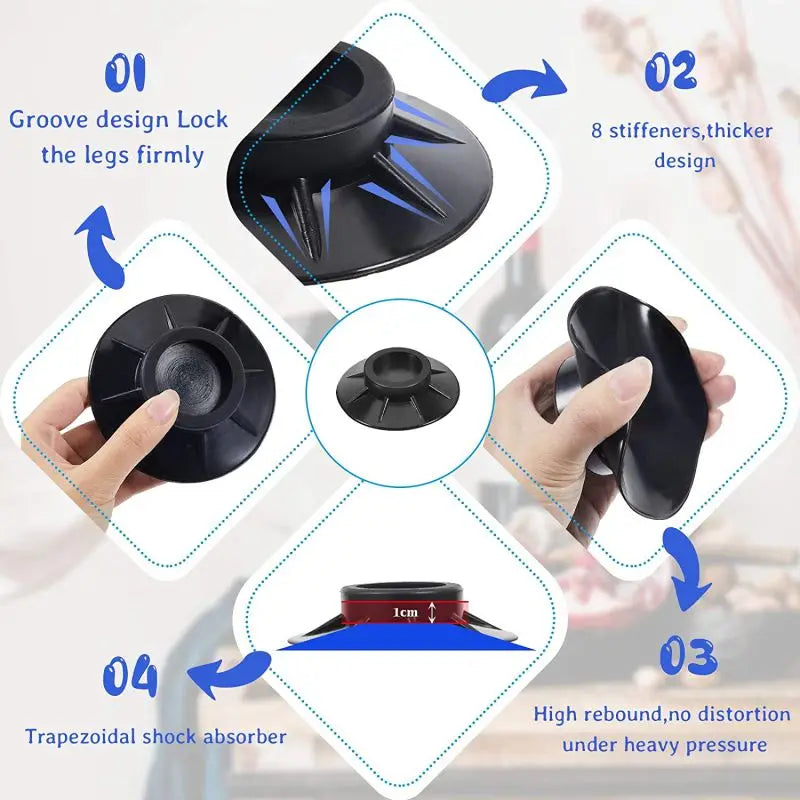 01
Groove design Lock the legs firmly

02
8 stiffeners,thicker design

1cm

04
Trapezoidal shock absorber

03
High rebound,no distortion under heavy pressure