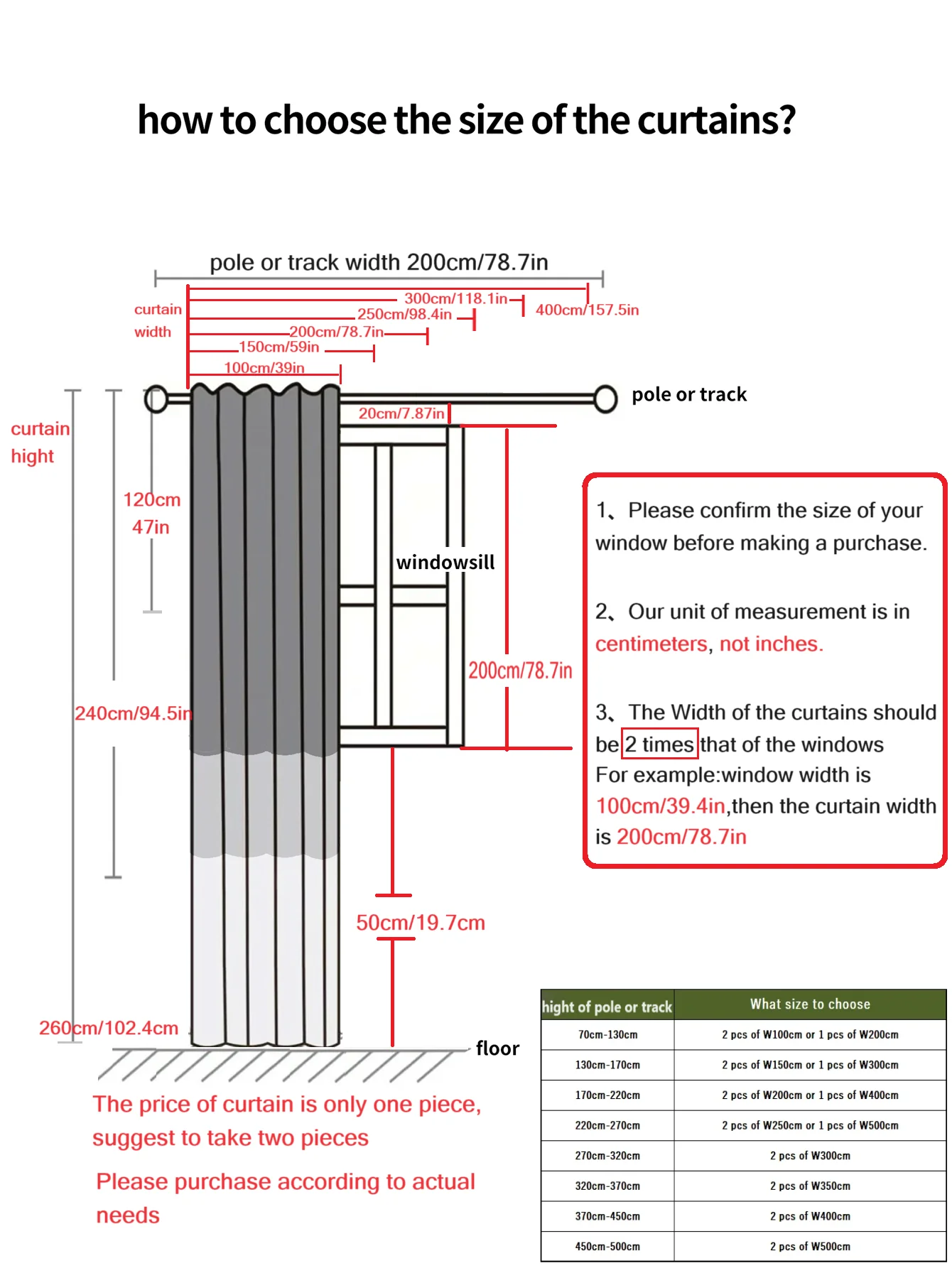 how to choose the size of the curtains?

pole or track width 200cm/78.7in

curtain width

300cm/118.1in

400cm/157.5in

250cm/98.4in

200cm/78.7in

150cm/59in

100cm/39in

pole or track

20cm/7.87in

curtain hight

120cm 47in

windowsill

200cm/78.7in

240cm/94.5in

50cm/19.7cm

260cm/102.4cm

floor

1、Please confirm the size of your window before making a purchase.

2、Our unit of measurement is in centimeters, not inches.

3、The Width of the curtains should be 2 times that of the windows For example:window width is 100cm/39.4in,then the curtain width is 200cm/78.7in

The price of curtain is only one piece, suggest to take two pieces

Please purchase according to actual needs

| hight of pole or track | What size to choose |
|---|---|
| 70cm-130cm | 2 pcs of W100cm or 1 pcs of W200cm |
| 130cm-170cm | 2 pcs of W150cm or 1 pcs of W300cm |
| 170cm-220cm | 2 pcs of W200cm or 1 pcs of W400cm |
| 220cm-270cm | 2 pcs of W250cm or 1 pcs of W500cm |
| 270cm-320cm | 2 pcs of W300cm |
| 320cm-370cm | 2 pcs of W350cm |
| 370cm-450cm | 2 pcs of W400cm |
| 450cm-500cm | 2 pcs of W500cm |