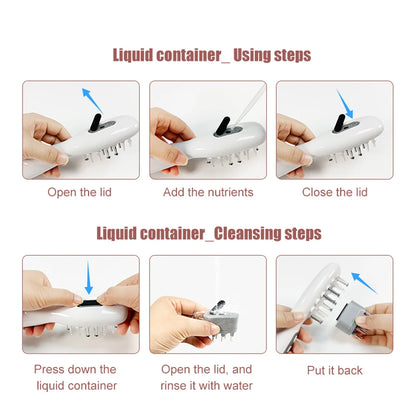 Liquid container_ Using steps

Open the lid

Add the nutrients

Close the lid

Liquid container_Cleansing steps

Press down the liquid container

Open the lid, and rinse it with water

Put it back