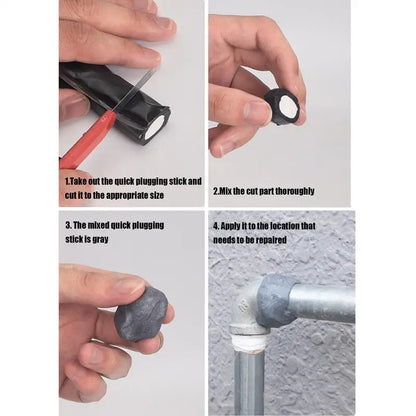 1.Take out the quick plugging stick and cut it to the appropriate size

2.Mix the cut part thoroughly

3. The mixed quick plugging stick is gray

4. Apply it to the location that needs to be repaired