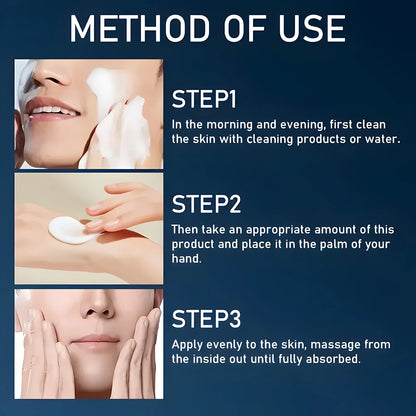 METHOD OF USE

STEP1

In the morning and evening, first clean the skin with cleaning products or water.

STEP2

Then take an appropriate amount of this product and place it in the palm of your hand.

STEP3

Apply evenly to the skin, massage from the inside out until fully absorbed.