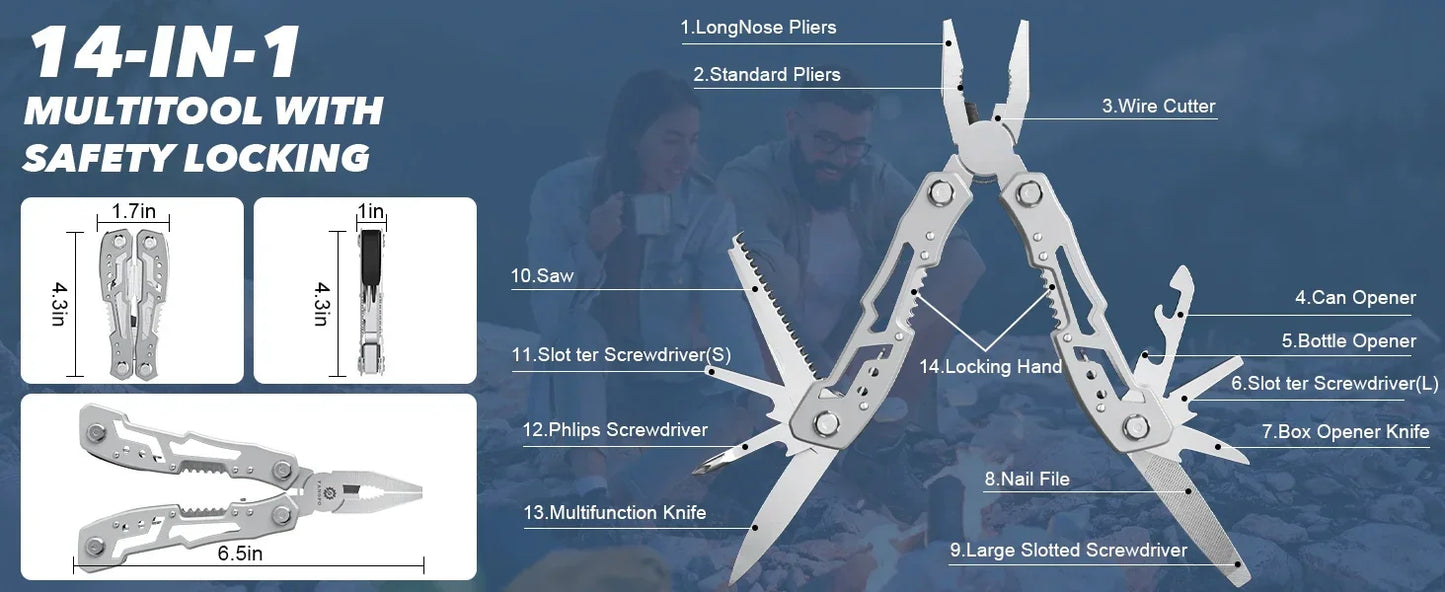 14-IN-1
MULTITOOL WITH SAFETY LOCKING

1.7in
4.3in
1in
4.3in
6.5in

1.LongNose Pliers
2.Standard Pliers
3.Wire Cutter
4.Can Opener
5.Bottle Opener
6.Slot ter Screwdriver(L)
7.Box Opener Knife
8.Nail File
9.Large Slotted Screwdriver
10.Saw
11.Slot ter Screwdriver(S)
12.Phlips Screwdriver
13.Multifunction Knife
14.Locking Hand