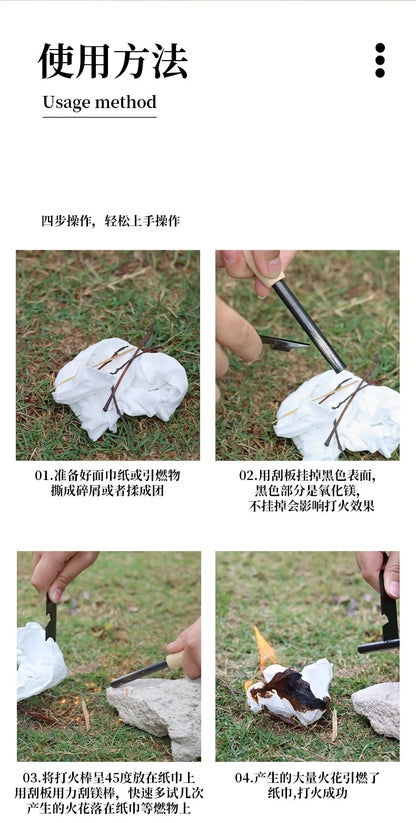 使用方法

Usage method

四步操作，轻松上手操作

01.准备好面巾纸或引燃物
撕成碎屑或者揉成团

02.用刮板挂掉黑色表面，
黑色部分是氧化镁，
不挂掉会影响打火效果

03.将打火棒呈45度放在纸巾上
用刮板用力刮镁棒，快速多试几次
产生的火花落在纸巾等燃物上

04.产生的大量火花引燃了
纸巾,打火成功