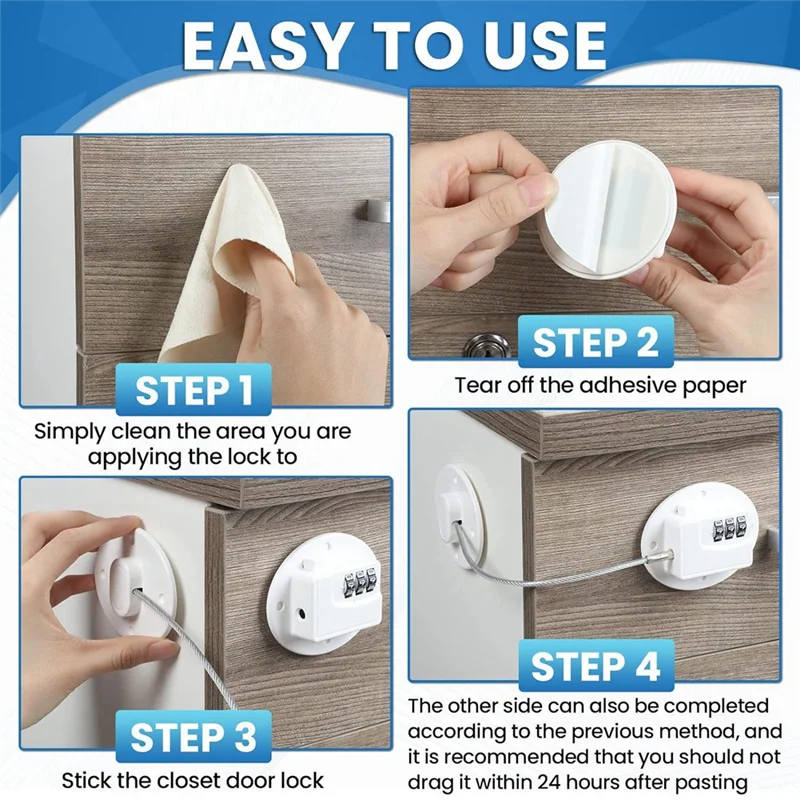 EASY TO USE

STEP 1

Simply clean the area you are applying the lock to

STEP 2

Tear off the adhesive paper

STEP 3

Stick the closet door lock

STEP 4

The other side can also be completed according to the previous method, and it is recommended that you should not drag it within 24 hours after pasting