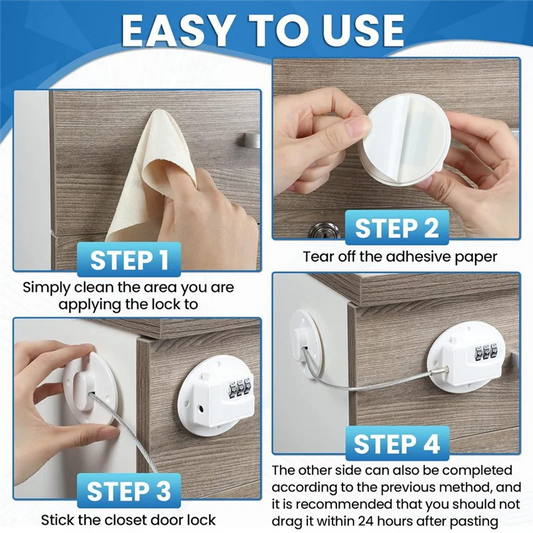 EASY TO USE

STEP 1

Simply clean the area you are applying the lock to

STEP 2

Tear off the adhesive paper

STEP 3

Stick the closet door lock

STEP 4

The other side can also be completed according to the previous method, and it is recommended that you should not drag it within 24 hours after pasting