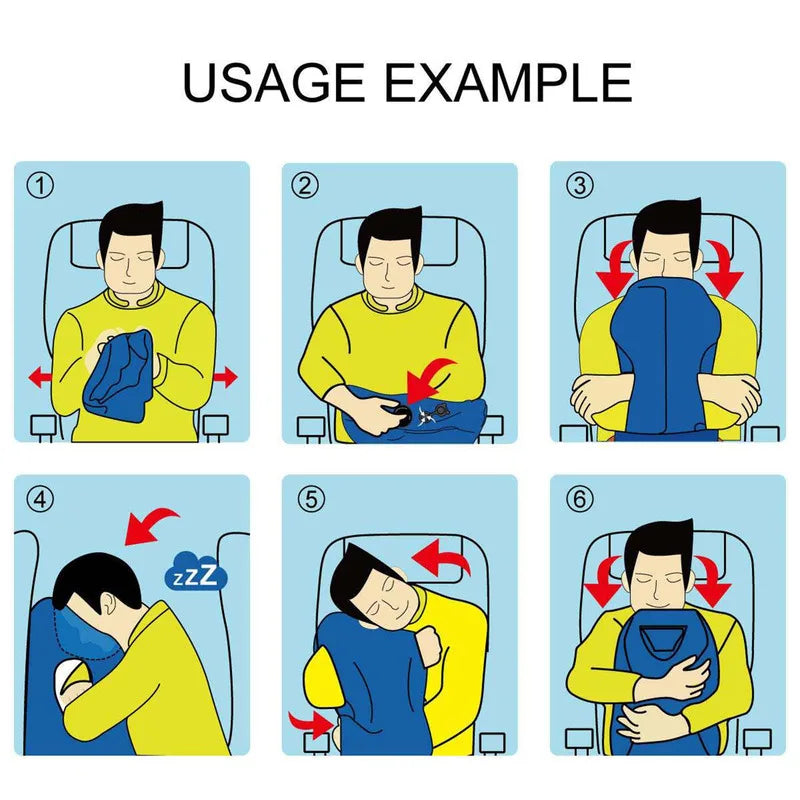 USAGE EXAMPLE

①

②

③

④

zZZ

⑤

⑥