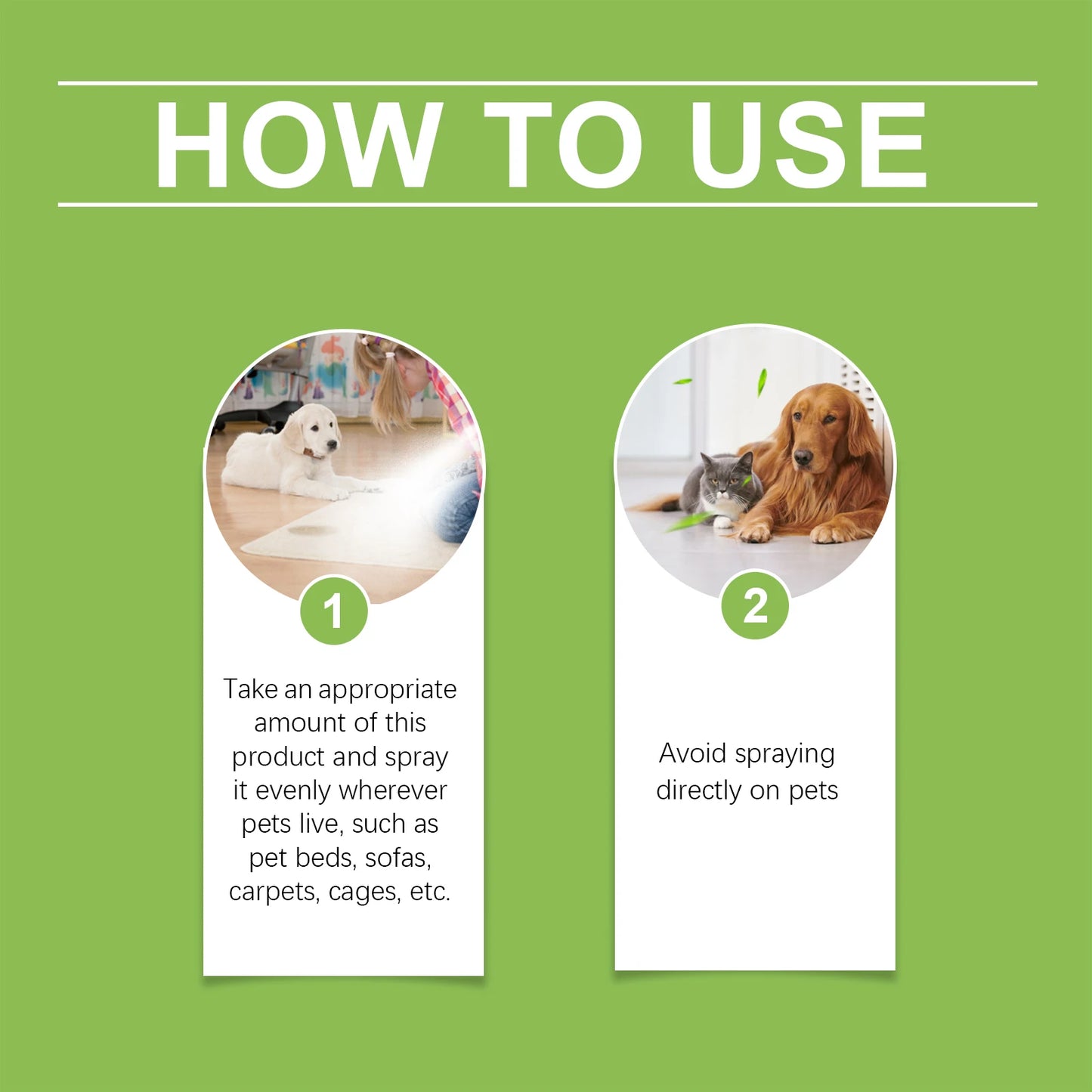 HOW TO USE

1

Take an appropriate amount of this product and spray it evenly wherever pets live, such as pet beds, sofas, carpets, cages, etc.

2

Avoid spraying directly on pets