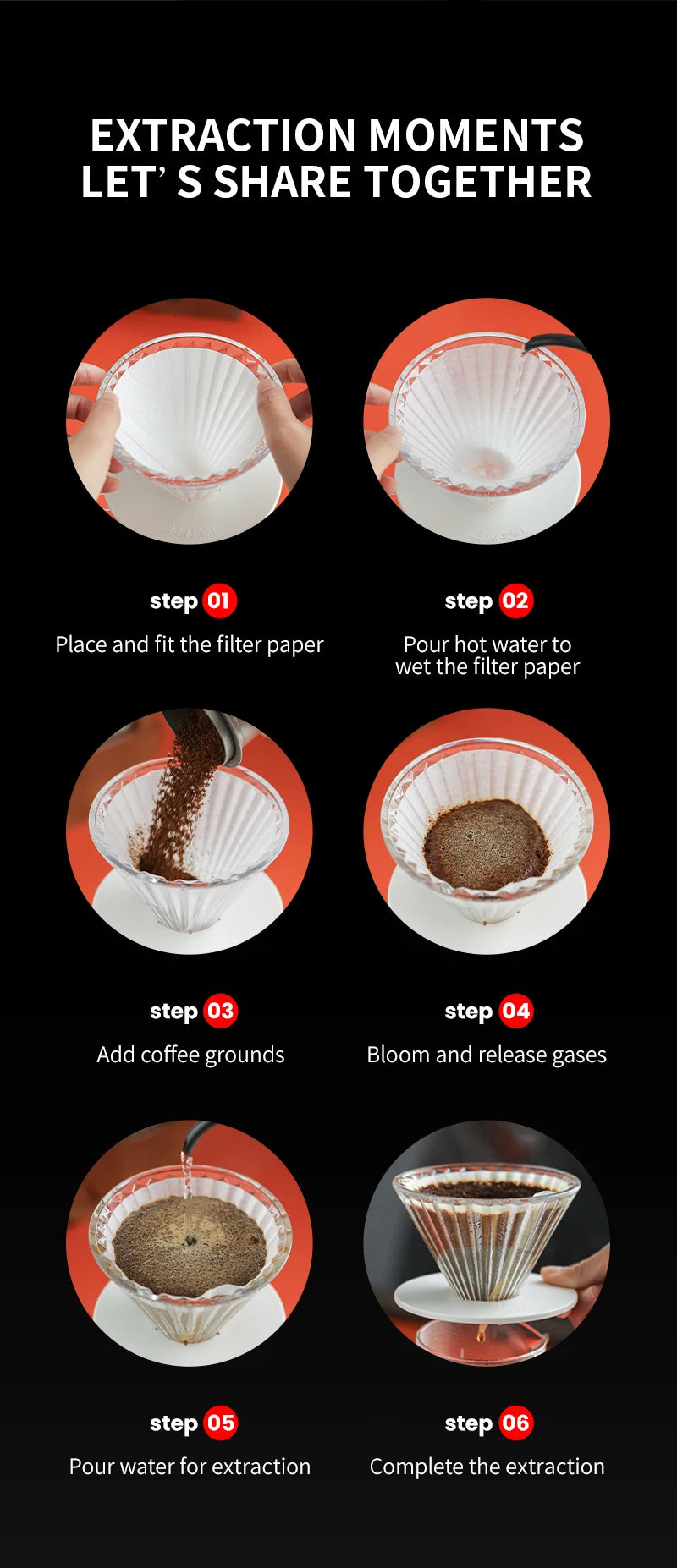 EXTRACTION MOMENTS
LET' S SHARE TOGETHER

step 01
Place and fit the filter paper

step 02
Pour hot water to wet the filter paper

step 03
Add coffee grounds

step 04
Bloom and release gases

step 05
Pour water for extraction

step 06
Complete the extraction