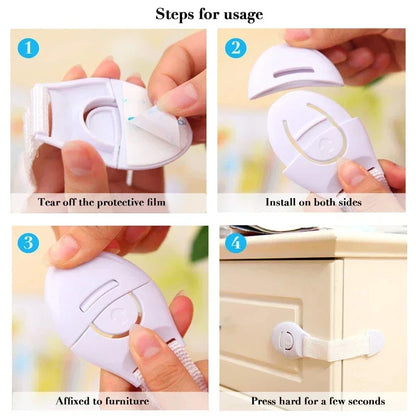 Steps for usage

1
Tear off the protective film

2
Install on both sides

3
Affixed to furniture

4
Press hard for a few seconds