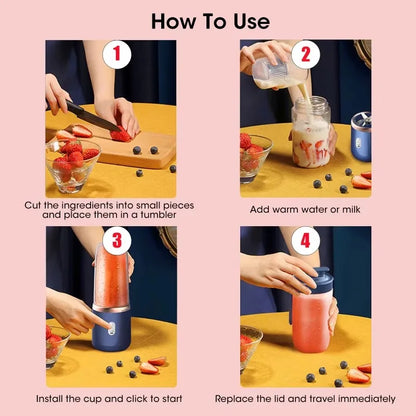 How To Use

1

Cut the ingredients into small pieces and place them in a tumbler

2

Add warm water or milk

3

Install the cup and click to start

4

Replace the lid and travel immediately