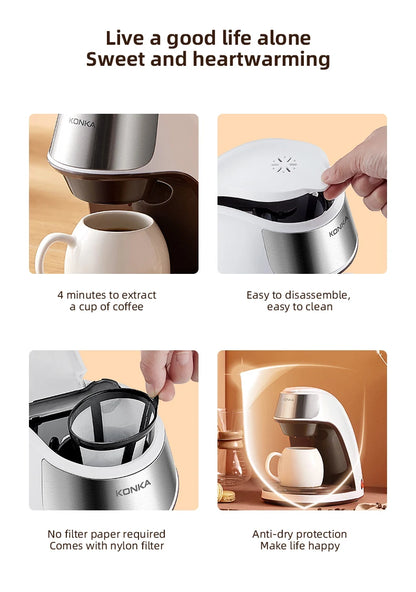 Live a good life alone
Sweet and heartwarming

KONKA

KONKA

4 minutes to extract a cup of coffee

Easy to disassemble, easy to clean

KONKA

KONKA

No filter paper required
Comes with nylon filter

Anti-dry protection
Make life happy