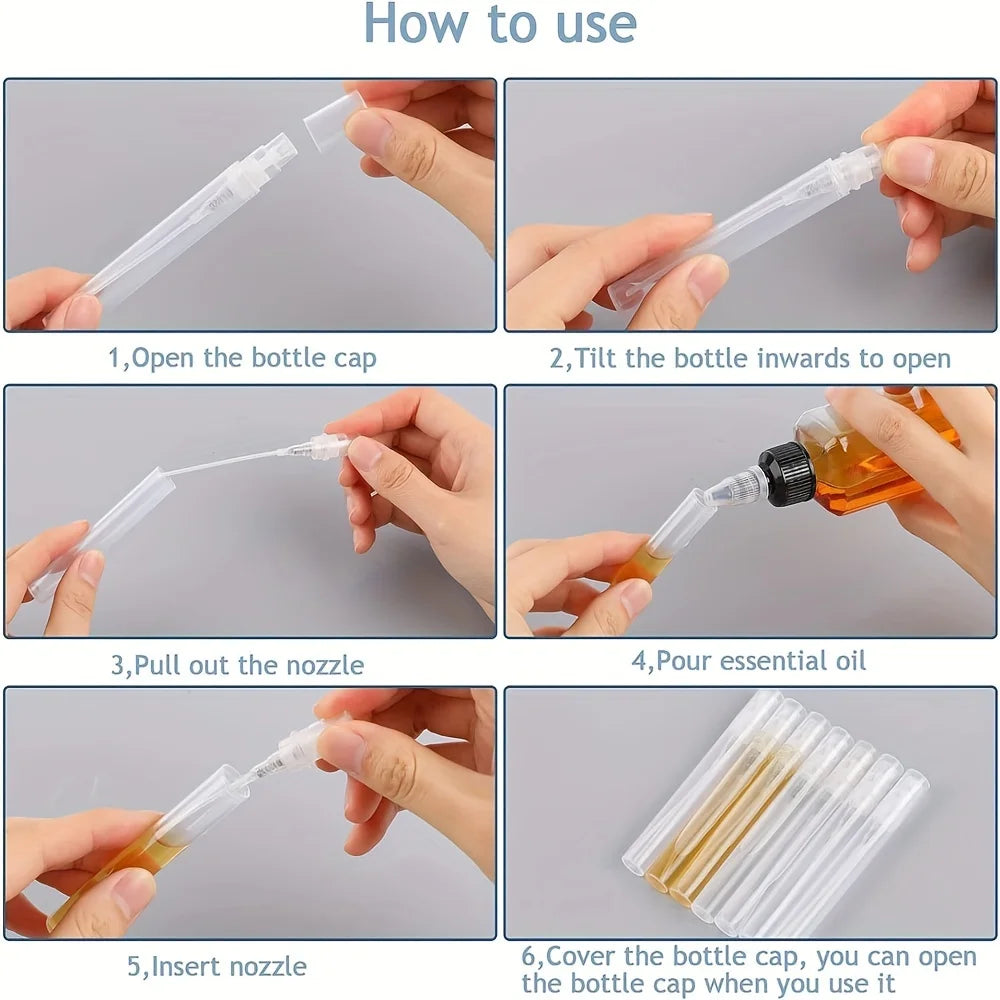 How to use

1,Open the bottle cap

2,Tilt the bottle inwards to open

3,Pull out the nozzle

4,Pour essential oil

5,Insert nozzle

6,Cover the bottle cap, you can open the bottle cap when you use it