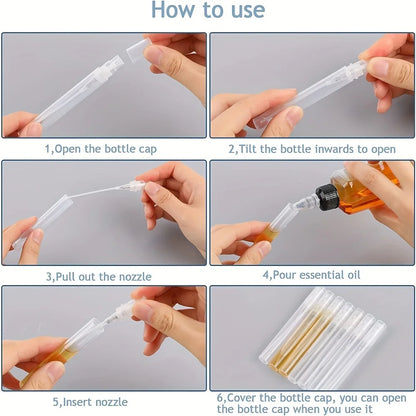 How to use

1,Open the bottle cap

2,Tilt the bottle inwards to open

3,Pull out the nozzle

4,Pour essential oil

5,Insert nozzle

6,Cover the bottle cap, you can open the bottle cap when you use it