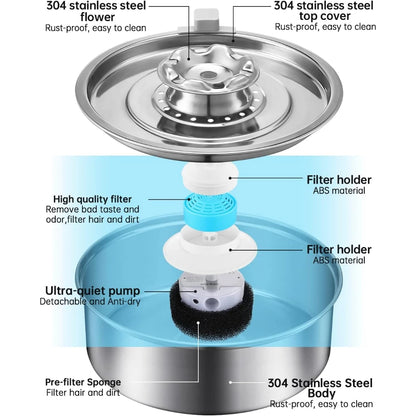 304 stainless steel flower
Rust-proof, easy to clean

304 stainless steel top cover
Rust-proof, easy to clean

Filter holder
ABS material

High quality filter
Remove bad taste and odor,filter hair and dirt

Filter holder
ABS material

Ultra-quiet pump
Detachable and Anti-dry

Pre-filter Sponge
Filter hair and dirt

304 Stainless Steel Body
Rust-proof, easy to clean