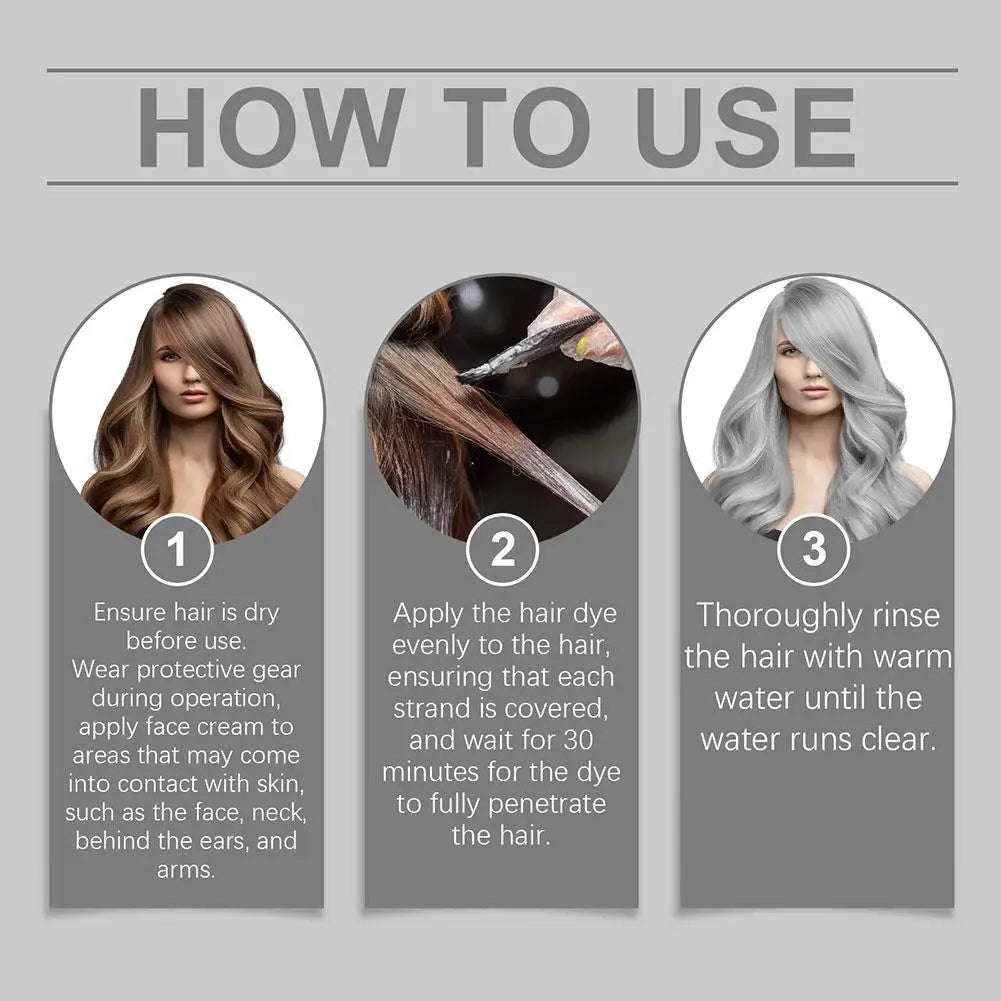 HOW TO USE

1

Ensure hair is dry before use.
Wear protective gear during operation, apply face cream to areas that may come into contact with skin, such as the face, neck, behind the ears, and arms.

2

Apply the hair dye evenly to the hair, ensuring that each strand is covered, and wait for 30 minutes for the dye to fully penetrate the hair.

3

Thoroughly rinse the hair with warm water until the water runs clear.