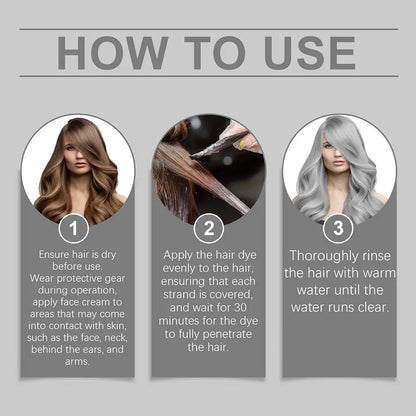 HOW TO USE

1

Ensure hair is dry before use.
Wear protective gear during operation, apply face cream to areas that may come into contact with skin, such as the face, neck, behind the ears, and arms.

2

Apply the hair dye evenly to the hair, ensuring that each strand is covered, and wait for 30 minutes for the dye to fully penetrate the hair.

3

Thoroughly rinse the hair with warm water until the water runs clear.