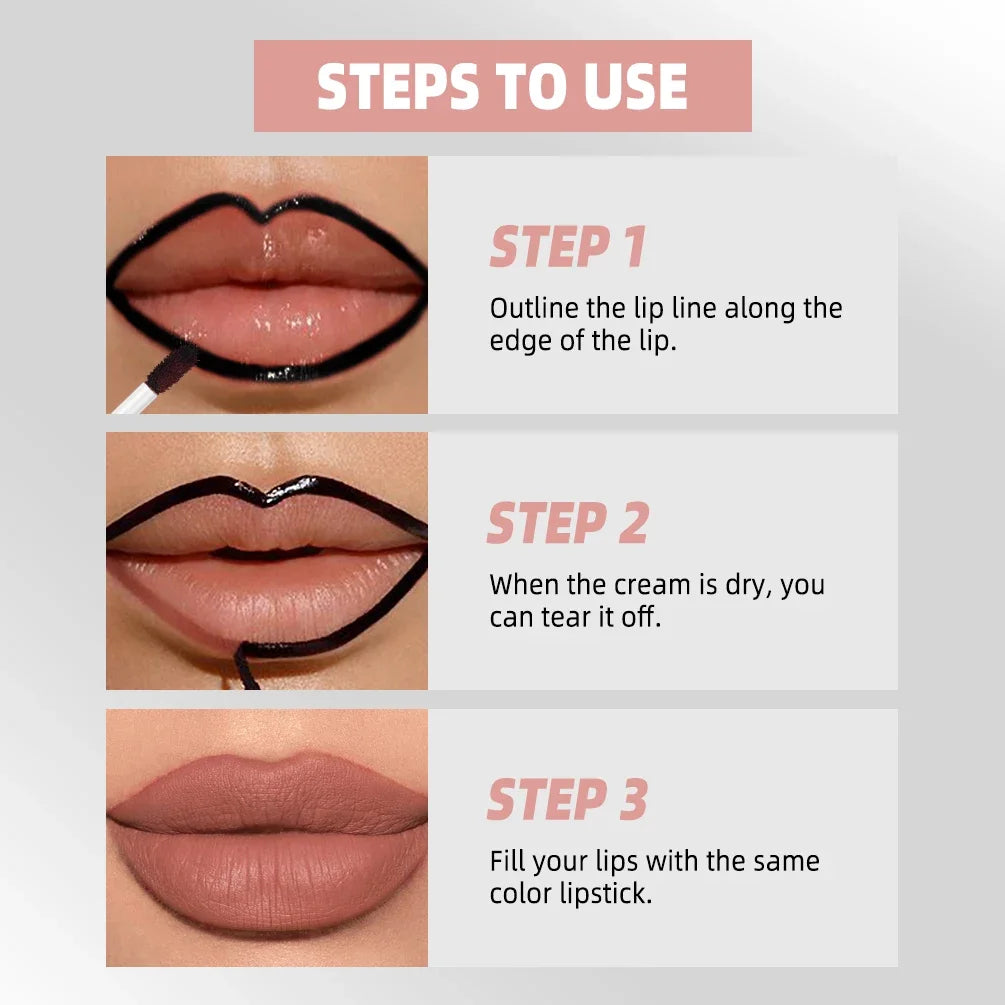 STEPS TO USE

STEP 1

Outline the lip line along the edge of the lip.

STEP 2

When the cream is dry, you can tear it off.

STEP 3

Fill your lips with the same color lipstick.