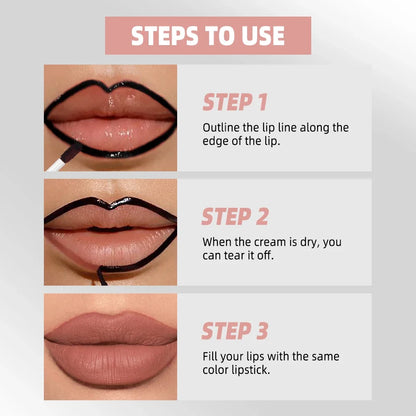 STEPS TO USE

STEP 1
Outline the lip line along the edge of the lip.

STEP 2
When the cream is dry, you can tear it off.

STEP 3
Fill your lips with the same color lipstick.