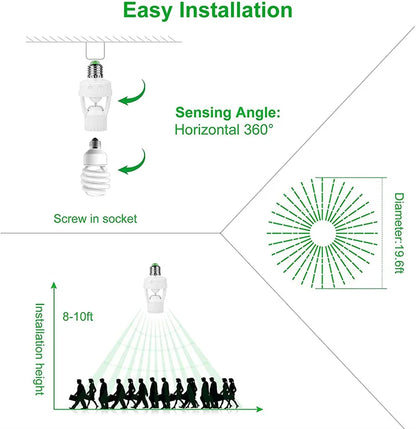 Easy Installation

Sensing Angle:
Horizontal 360°

Screw in socket

Diameter:19.6ft

Installation height

8-10ft