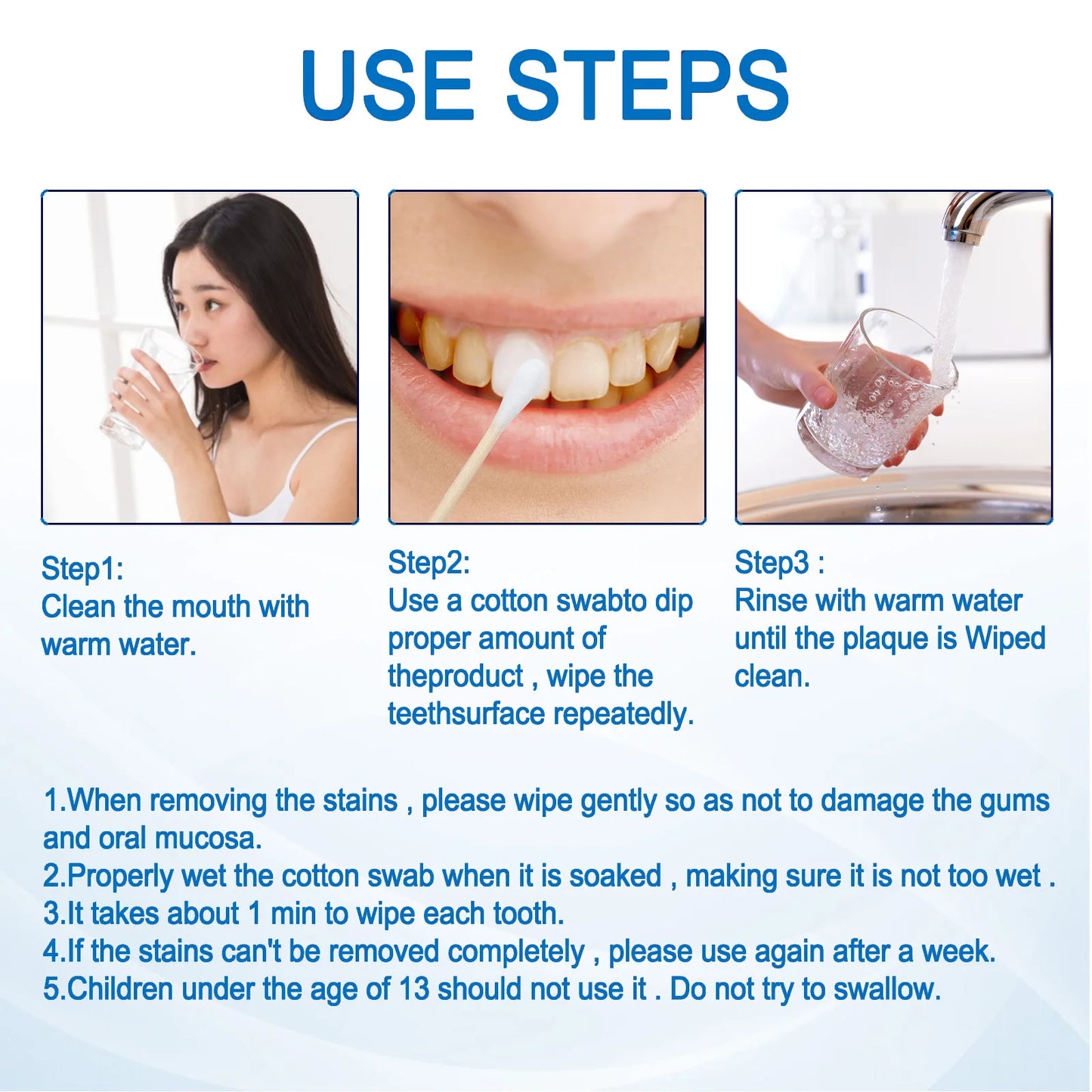 USE STEPS

Step1:
Clean the mouth with warm water.

Step2:
Use a cotton swabto dip proper amount of theproduct , wipe the teethsurface repeatedly.

Step3 :
Rinse with warm water until the plaque is Wiped clean.

1.When removing the stains , please wipe gently so as not to damage the gums and oral mucosa.
2.Properly wet the cotton swab when it is soaked , making sure it is not too wet .
3.It takes about 1 min to wipe each tooth.
4.If the stains can't be removed completely , please use again after a week.
5.Children under the age of 13 should not use it . Do not try to swallow.