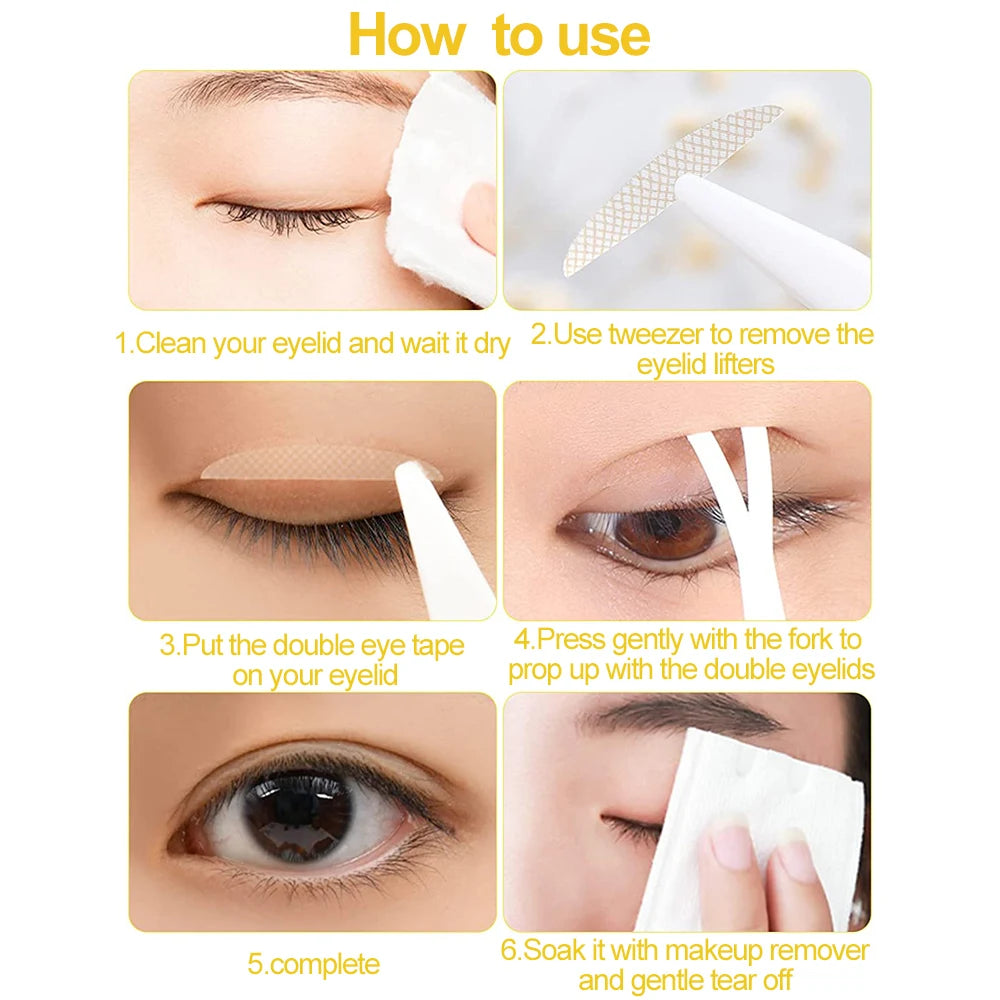 How to use

1.Clean your eyelid and wait it dry

2.Use tweezer to remove the eyelid lifters

3.Put the double eye tape on your eyelid

4.Press gently with the fork to prop up with the double eyelids

5.complete

6.Soak it with makeup remover and gentle tear off