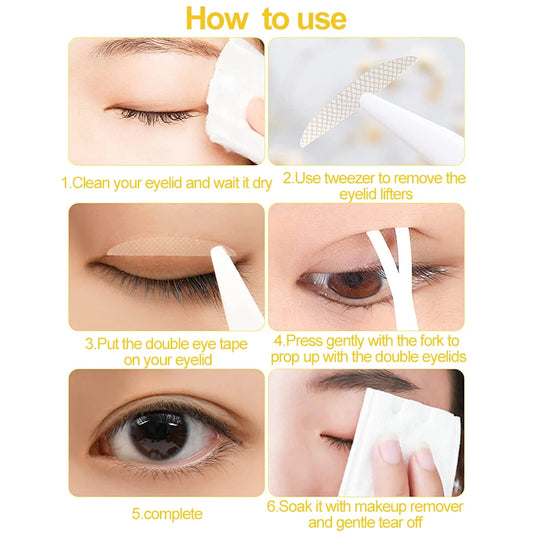 How to use

1.Clean your eyelid and wait it dry

2.Use tweezer to remove the eyelid lifters

3.Put the double eye tape on your eyelid

4.Press gently with the fork to prop up with the double eyelids

5.complete

6.Soak it with makeup remover and gentle tear off