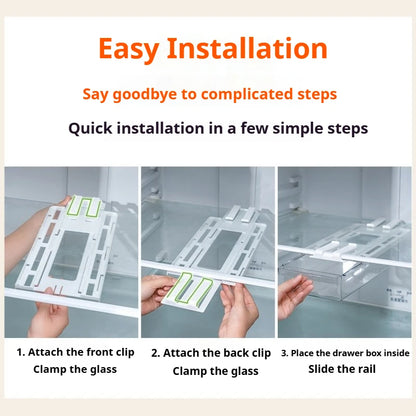 Easy Installation

Say goodbye to complicated steps

Quick installation in a few simple steps

1. Attach the front clip
Clamp the glass

2. Attach the back clip
Clamp the glass

3. Place the drawer box inside
Slide the rail