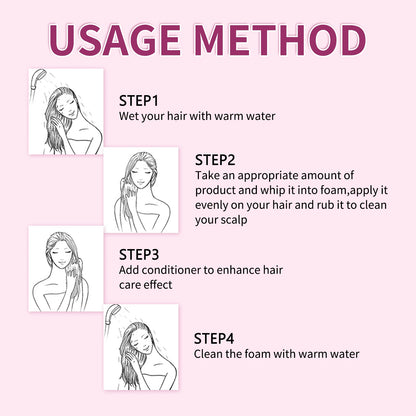 USAGE METHOD

STEP1
Wet your hair with warm water

STEP2
Take an appropriate amount of product and whip it into foam,apply it evenly on your hair and rub it to clean your scalp

STEP3
Add conditioner to enhance hair care effect

STEP4
Clean the foam with warm water