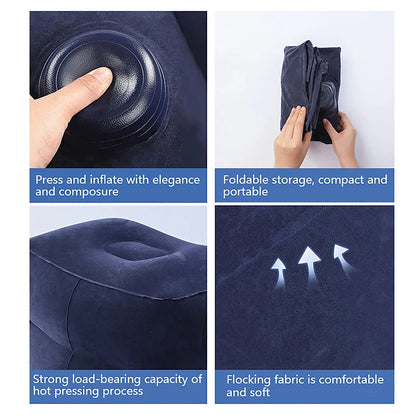 Press and inflate with elegance and composure

Foldable storage, compact and portable

Strong load-bearing capacity of hot pressing process

Flocking fabric is comfortable and soft