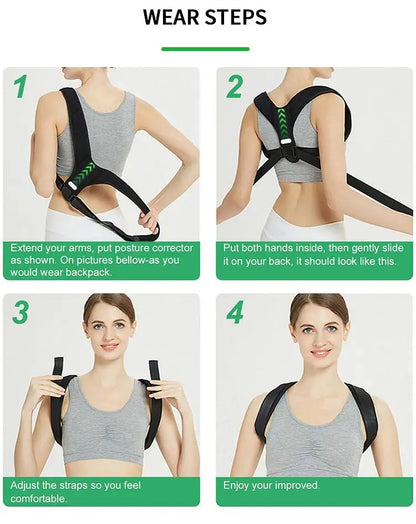 WEAR STEPS

1

Extend your arms, put posture corrector as shown. On pictures bellow-as you would wear backpack.

2

Put both hands inside, then gently slide it on your back, it should look like this.

3

Adjust the straps so you feel comfortable.

4

Enjoy your improved.