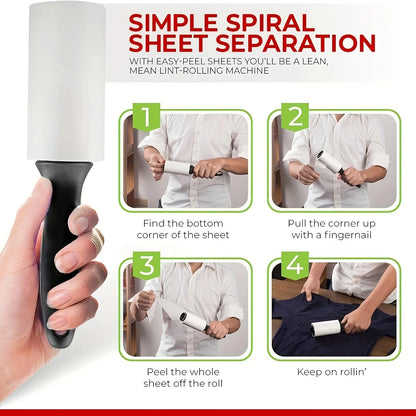 SIMPLE SPIRAL SHEET SEPARATION

WITH EASY-PEEL SHEETS YOU'LL BE A LEAN, MEAN LINT-ROLLING MACHINE

1

Find the bottom corner of the sheet

2

Pull the corner up with a fingernail

3

Peel the whole sheet off the roll

4

Keep on rollin'