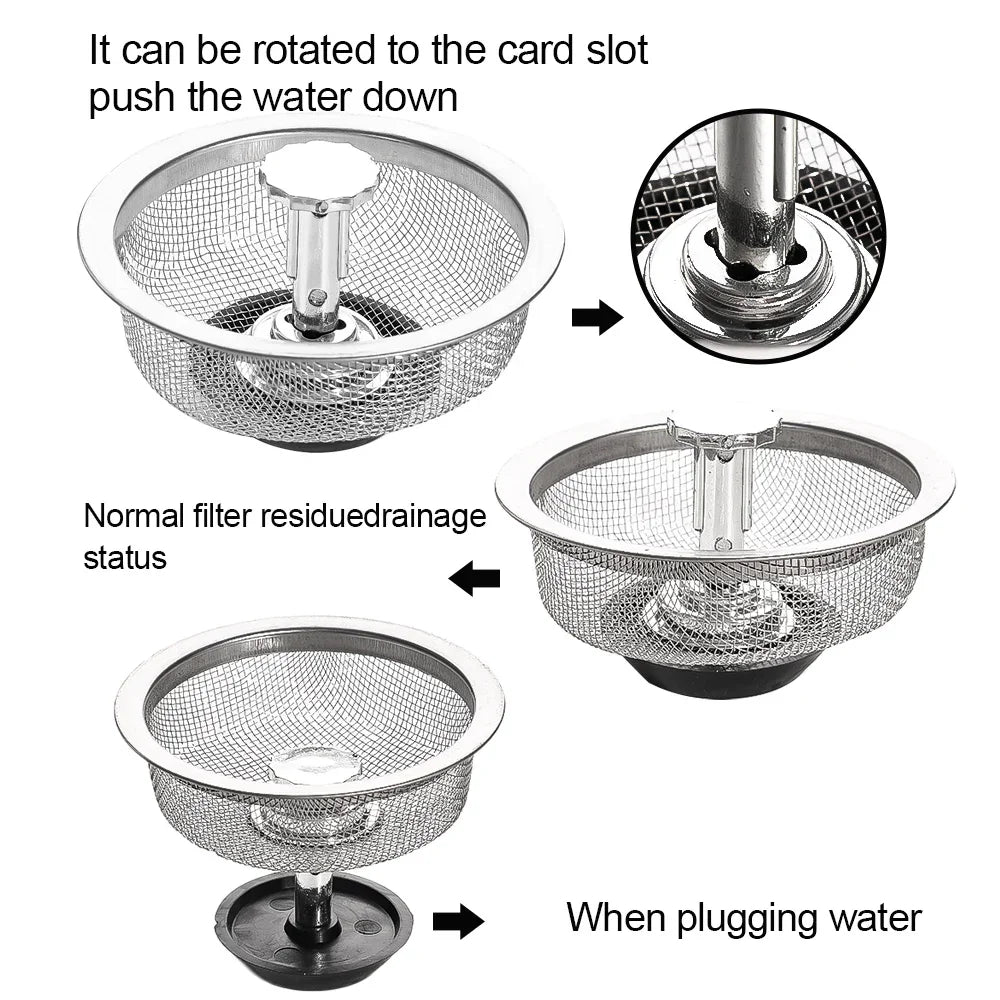 It can be rotated to the card slot push the water down

Normal filter residuedrainage status

When plugging water