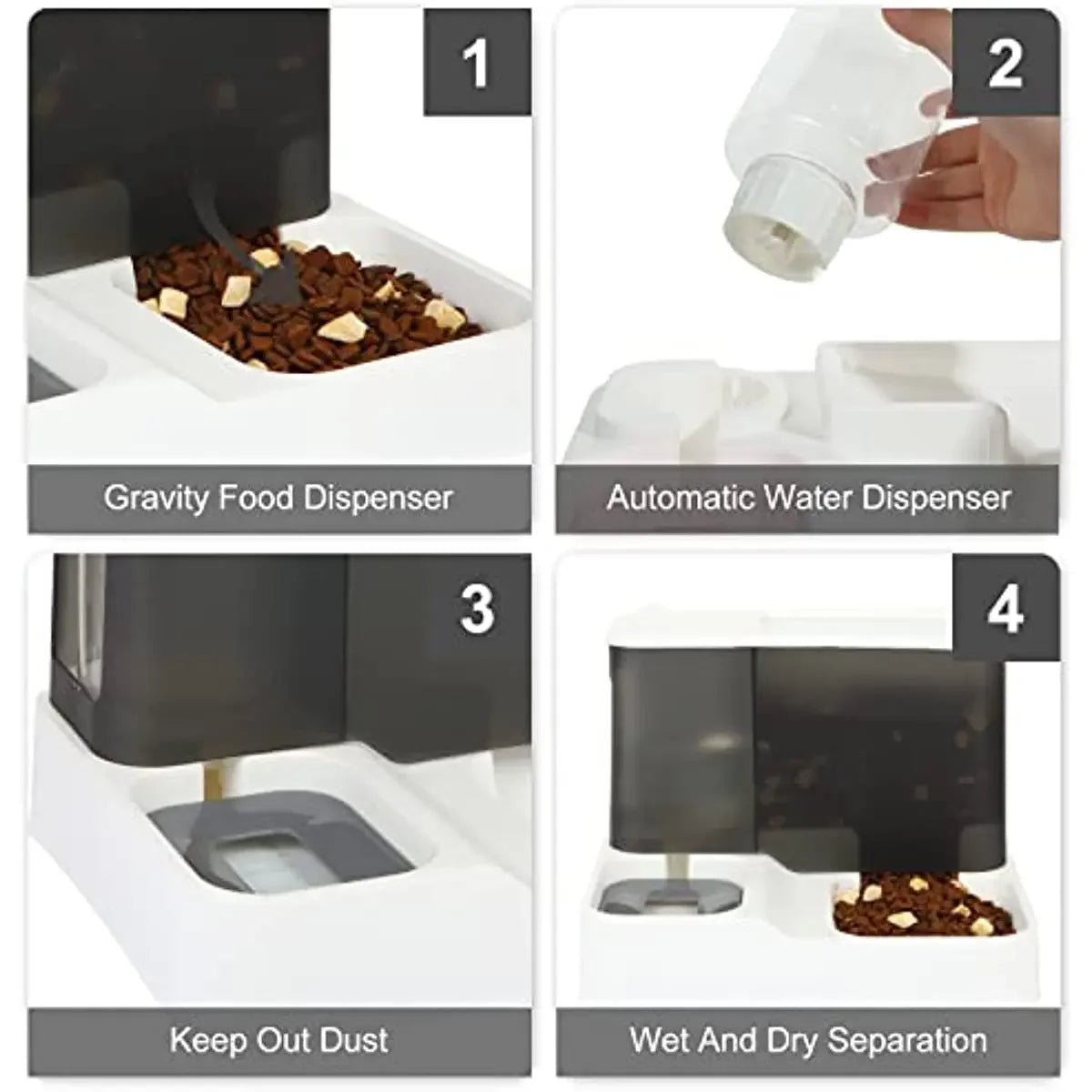 1

Gravity Food Dispenser

2

Automatic Water Dispenser

3

Keep Out Dust

4

Wet And Dry Separation