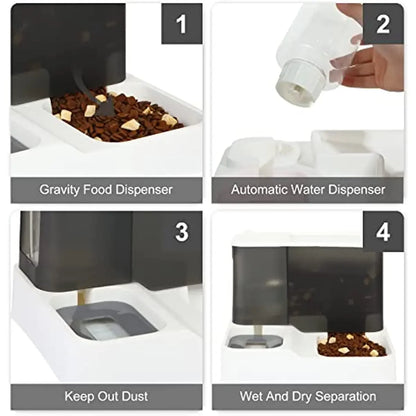 1

Gravity Food Dispenser

2

Automatic Water Dispenser

3

Keep Out Dust

4

Wet And Dry Separation