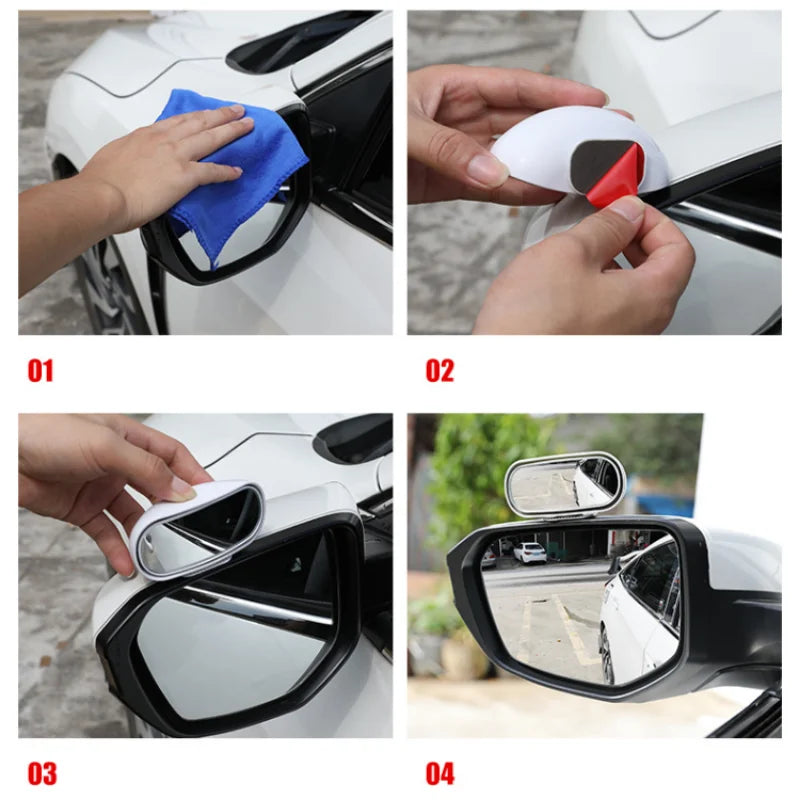 01

02

03

04