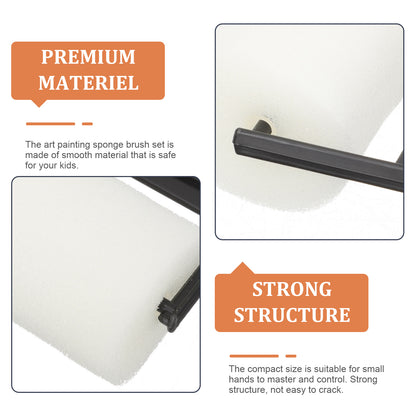 PREMIUM MATERIEL

The art painting sponge brush set is made of smooth material that is safe for your kids.

STRONG STRUCTURE

The compact size is suitable for small hands to master and control. Strong structure, not easy to crack.